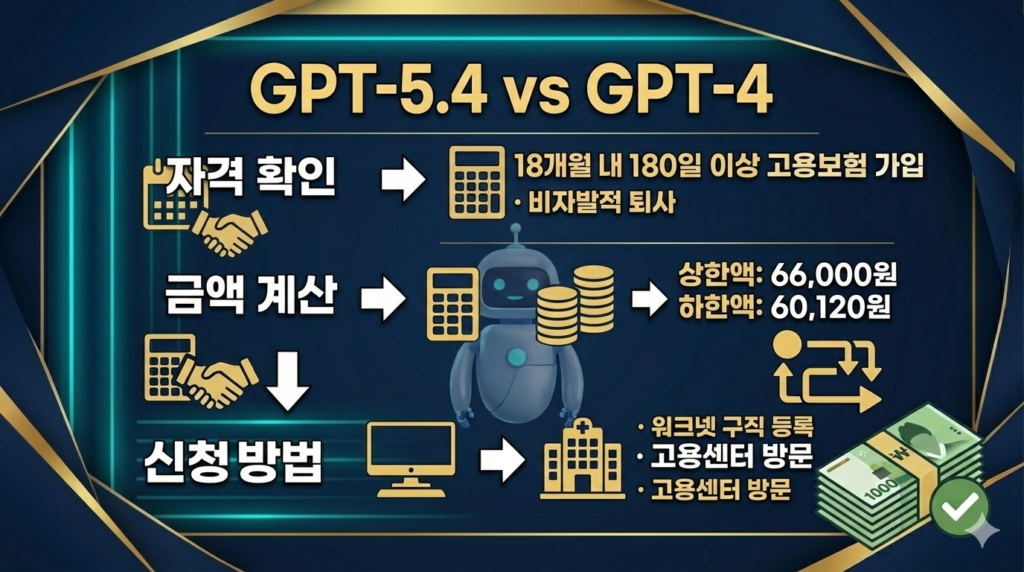 GPT-5.4 vs GPT-4

자격 확인

18개월 내 180일 이상 고용보험 가입
· 비자발적 퇴사

금액 계산

상한액: 66,000원
하한액: 60,120원

신청 방법

· 워크넷 구직 등록
· 고용센터 방문
· 고용센터 방문

1000